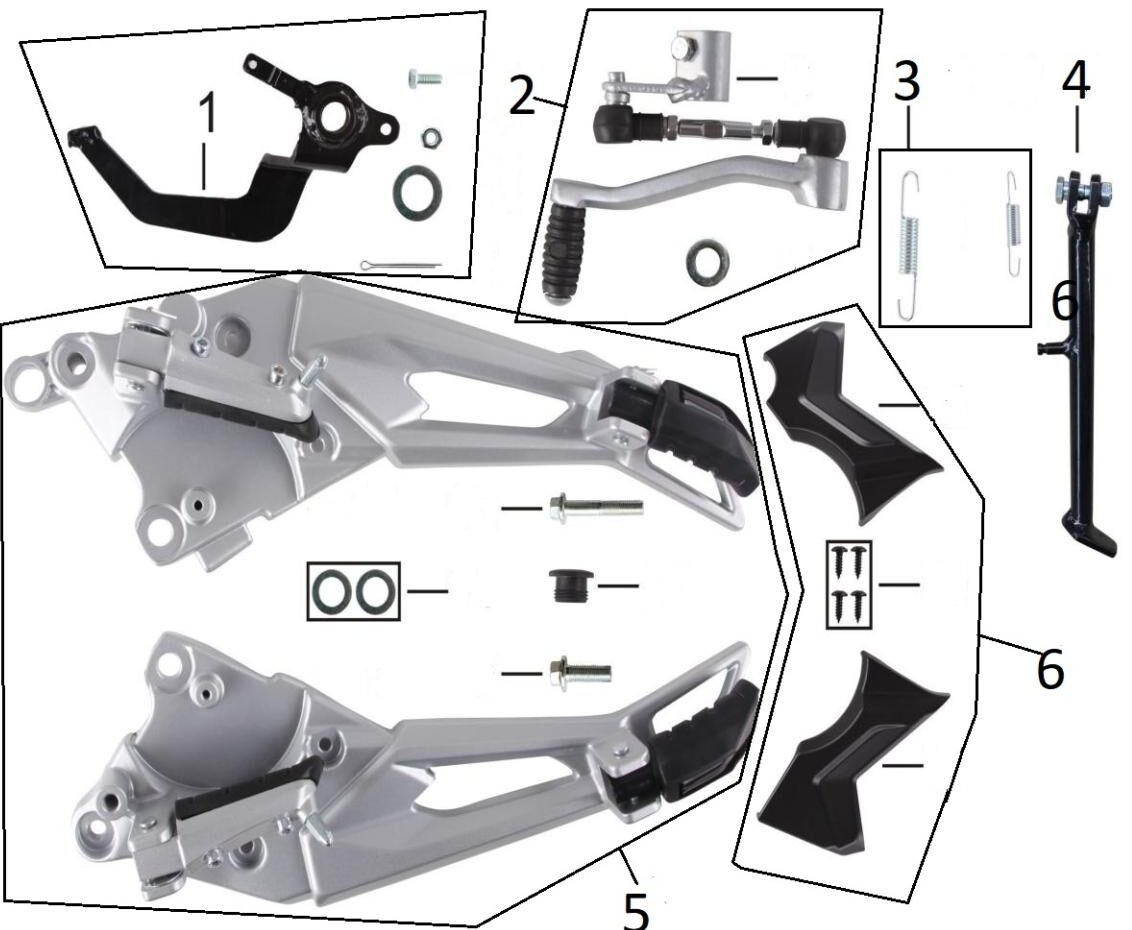 1
2
3
4
6
6
5